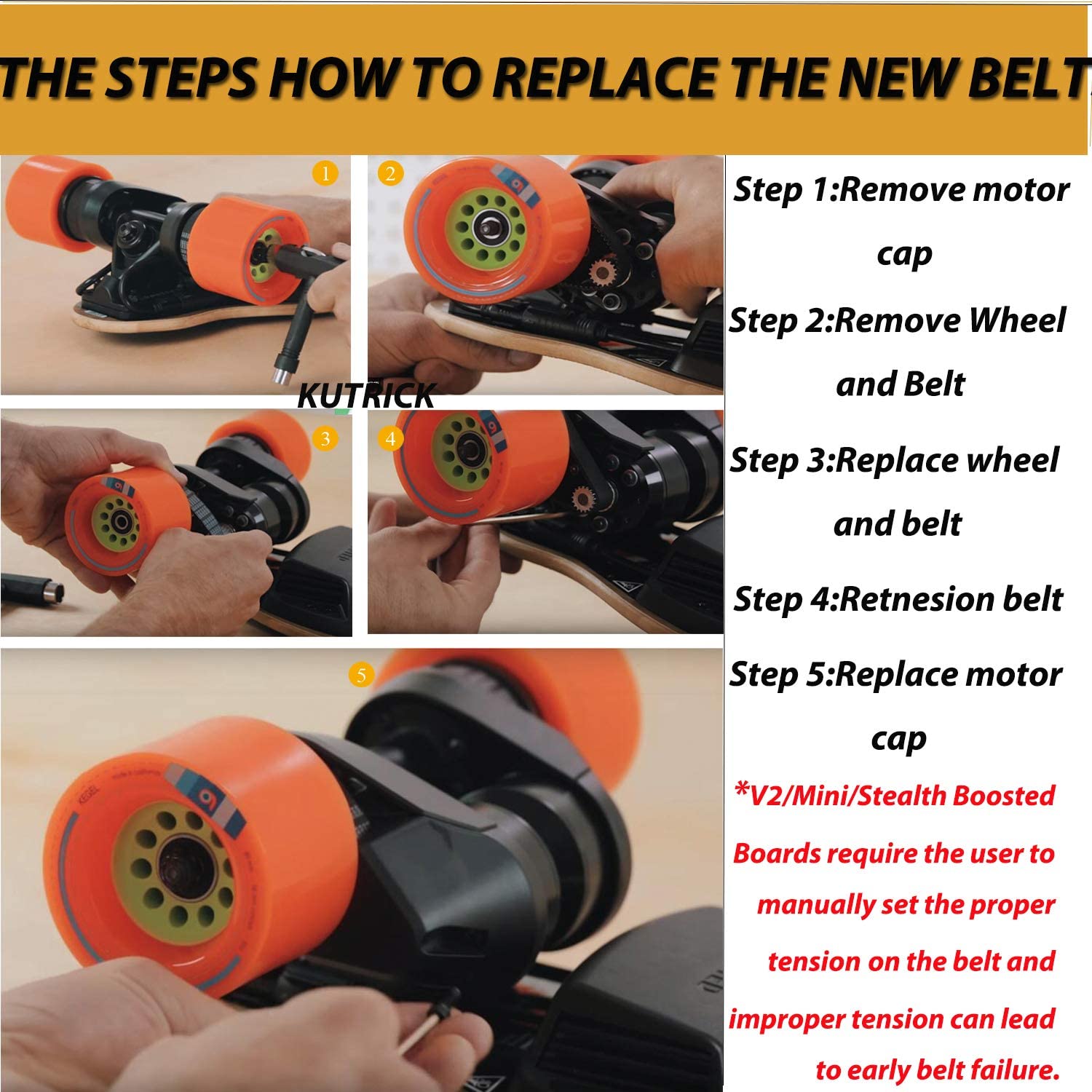 THE STEPS HOW TO REPLACE THE NEW BELT

1

2

KUTRICK

3

4

5

Step 1:Remove motor cap

Step 2:Remove Wheel and Belt

Step 3:Replace wheel and belt

Step 4:Retnesion belt

Step 5:Replace motor cap

*V2/Mini/Stealth Boosted Boards require the user to manually set the proper tension on the belt and improper tension can lead to early belt failure.